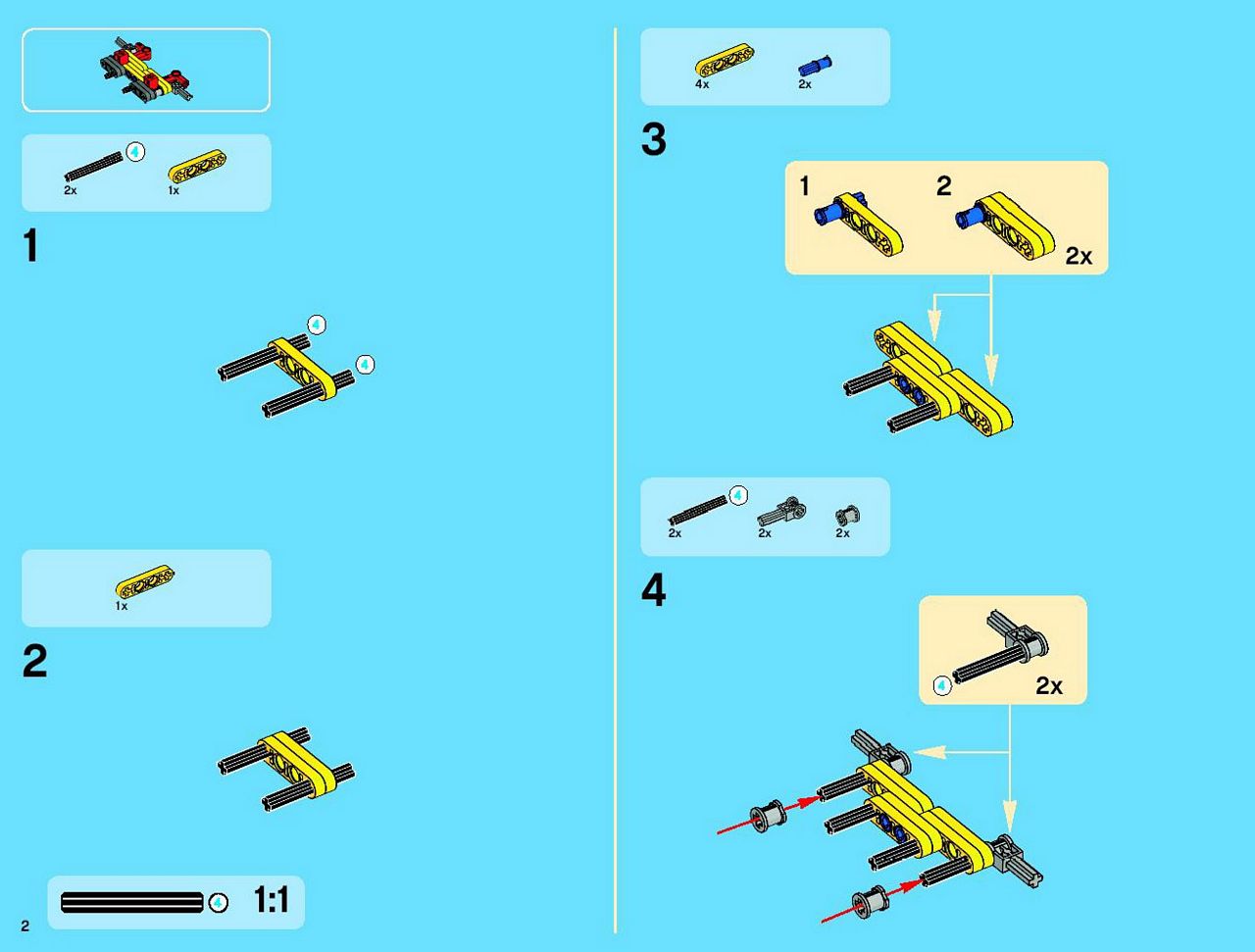 4
2x
1x

1

4
4

1x

2

4
1:1

2

4x
2x

3

1
2
2x

4
2x
2x
2x

4

4
2x