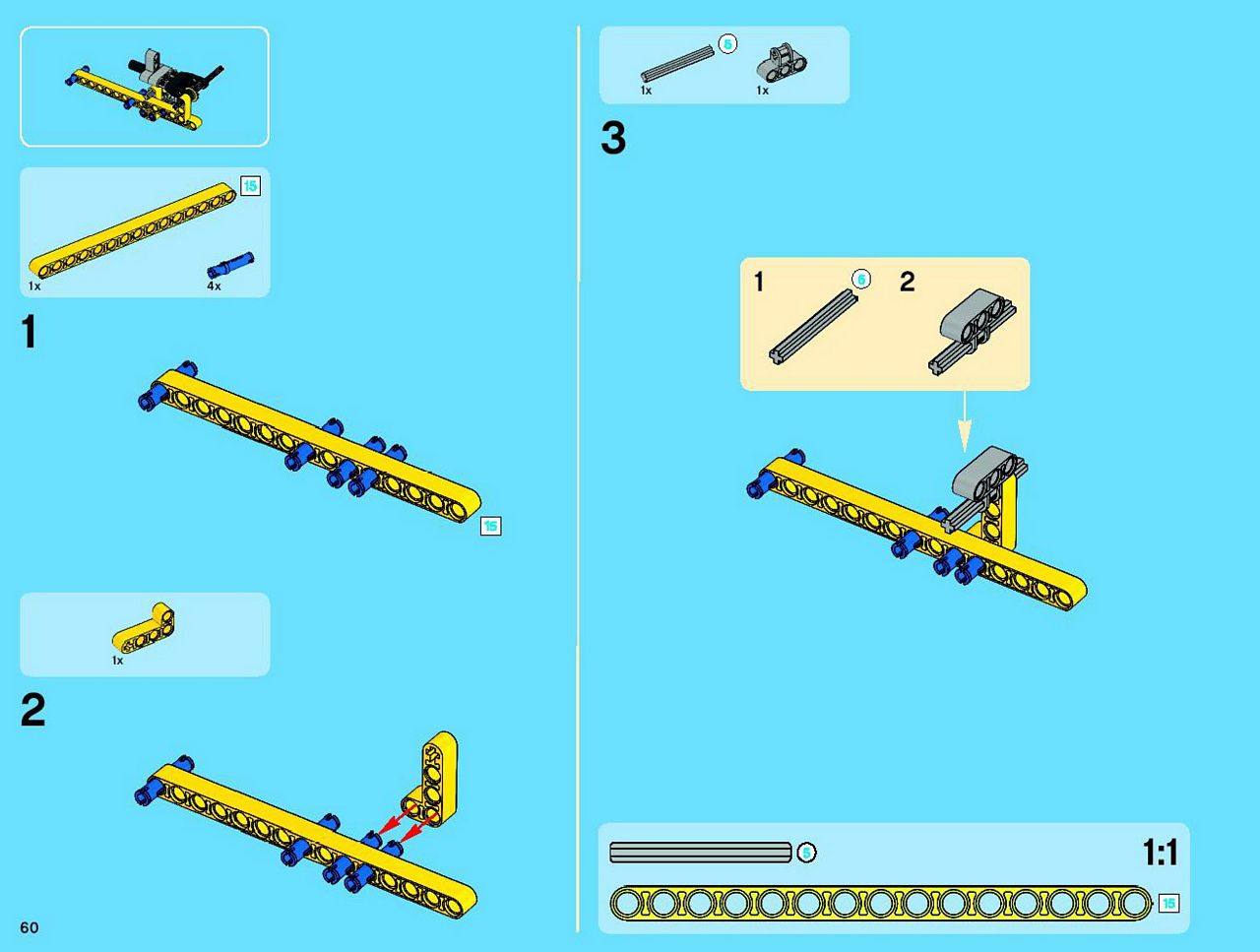 15

1x

4x

1

15

1x

2

60

6

1x

1x

3

1

6

2

6

1:1

15