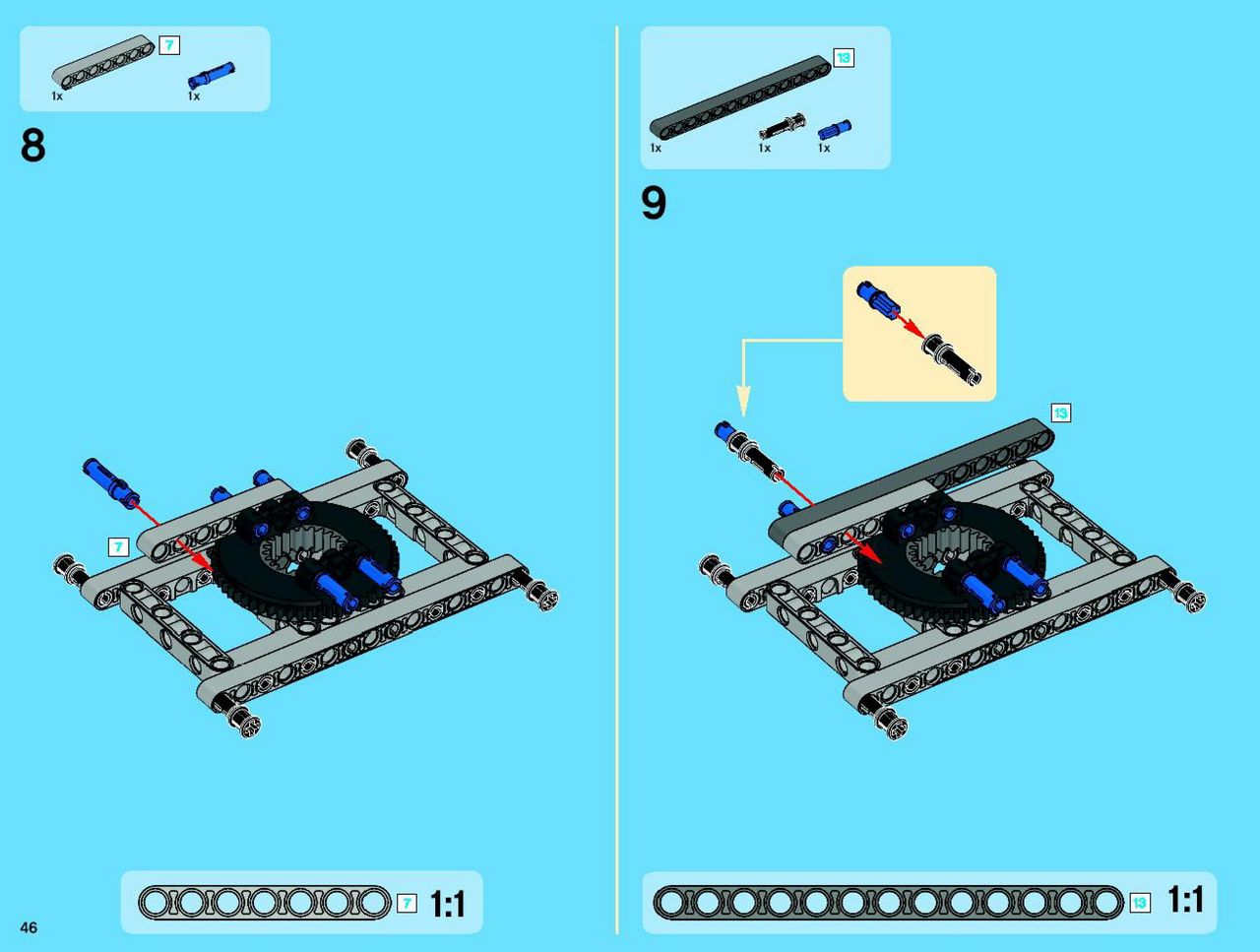 7
1x
1x

8

7

7 1:1

46

13
1x
1x
1x

9

13

13 1:1