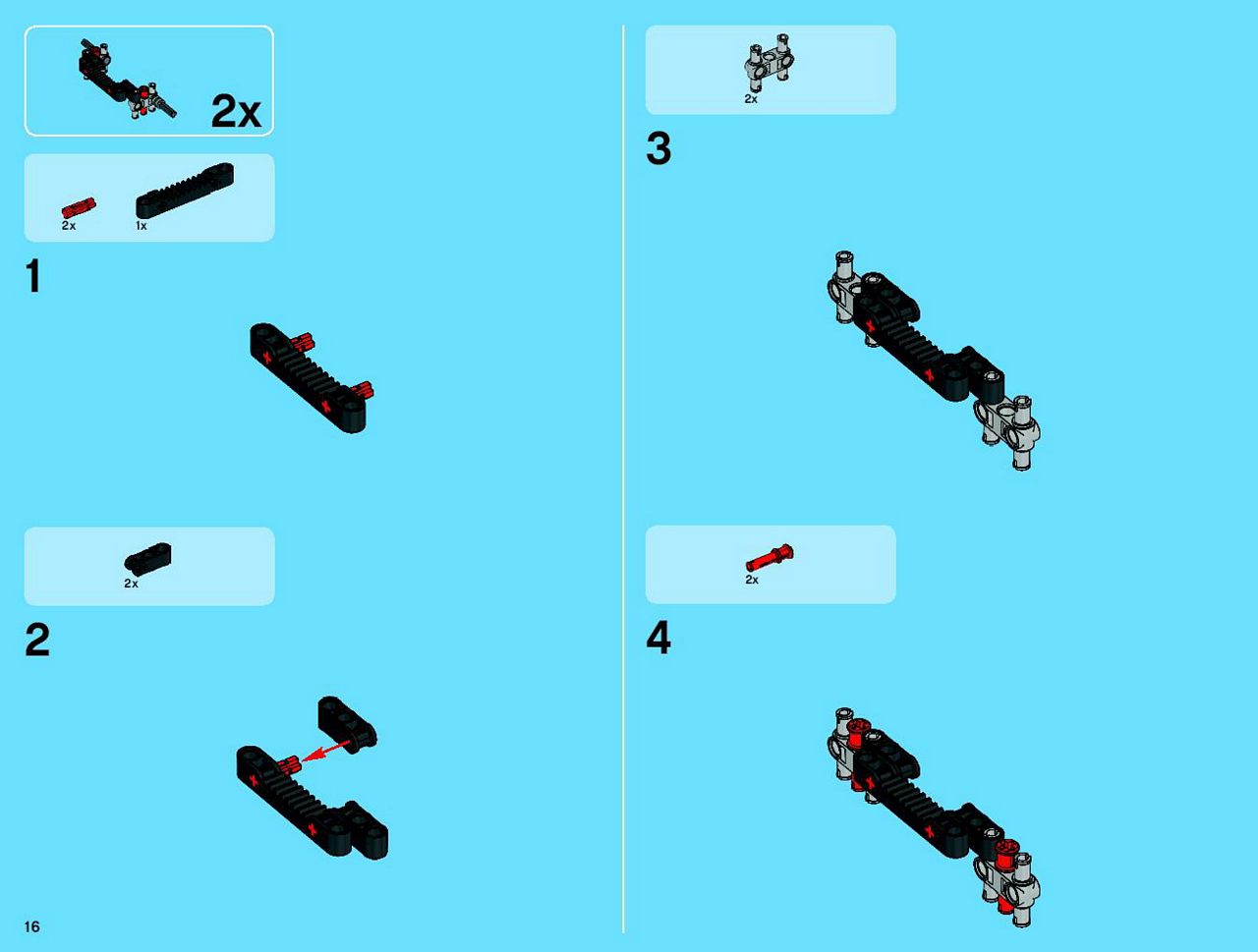 2x

2x 1x

1

2x

2

16

2x

3

2x

4