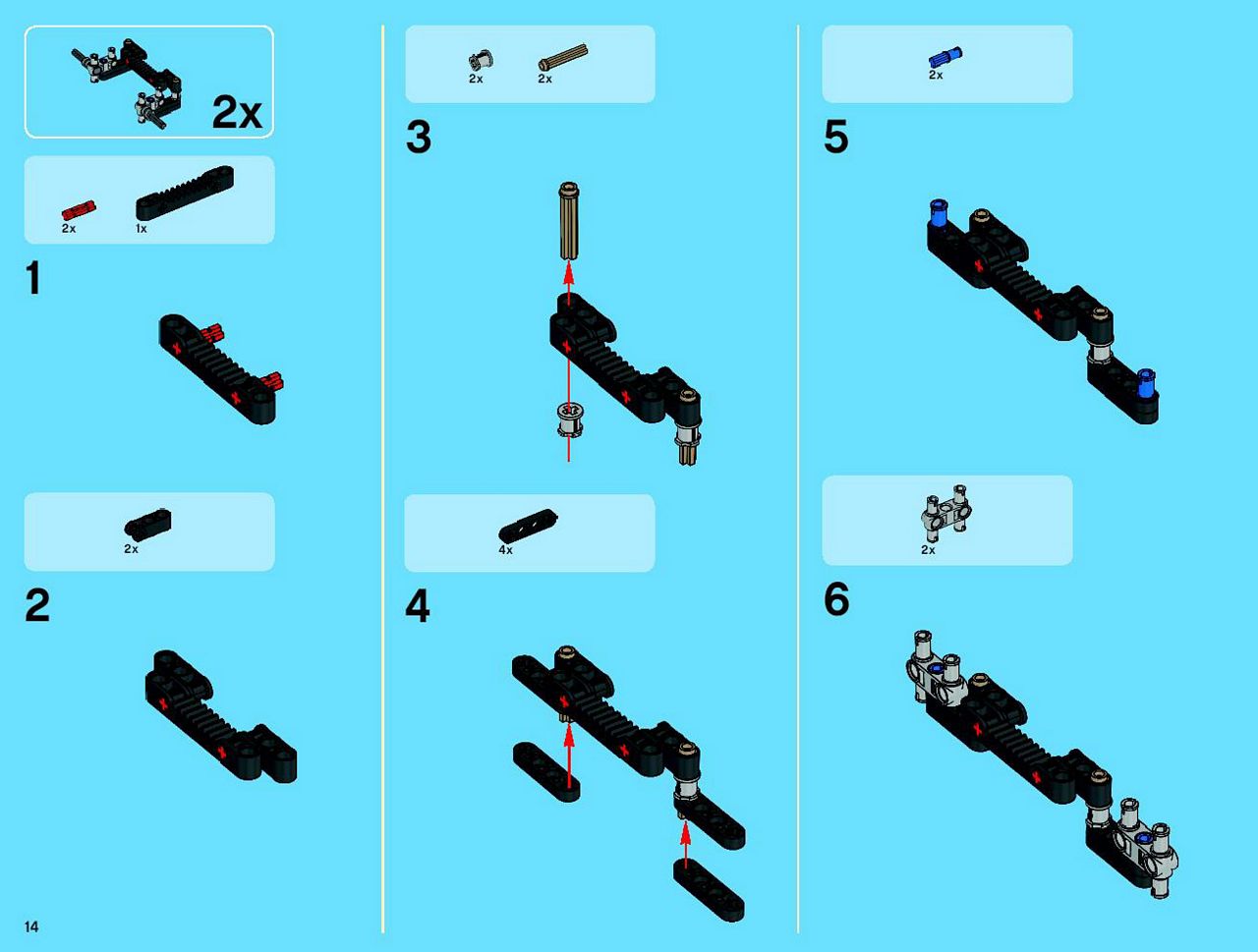 2x

2x
1x

1

2x

2

2x
2x

3

4x

4

2x

5

2x

6

14